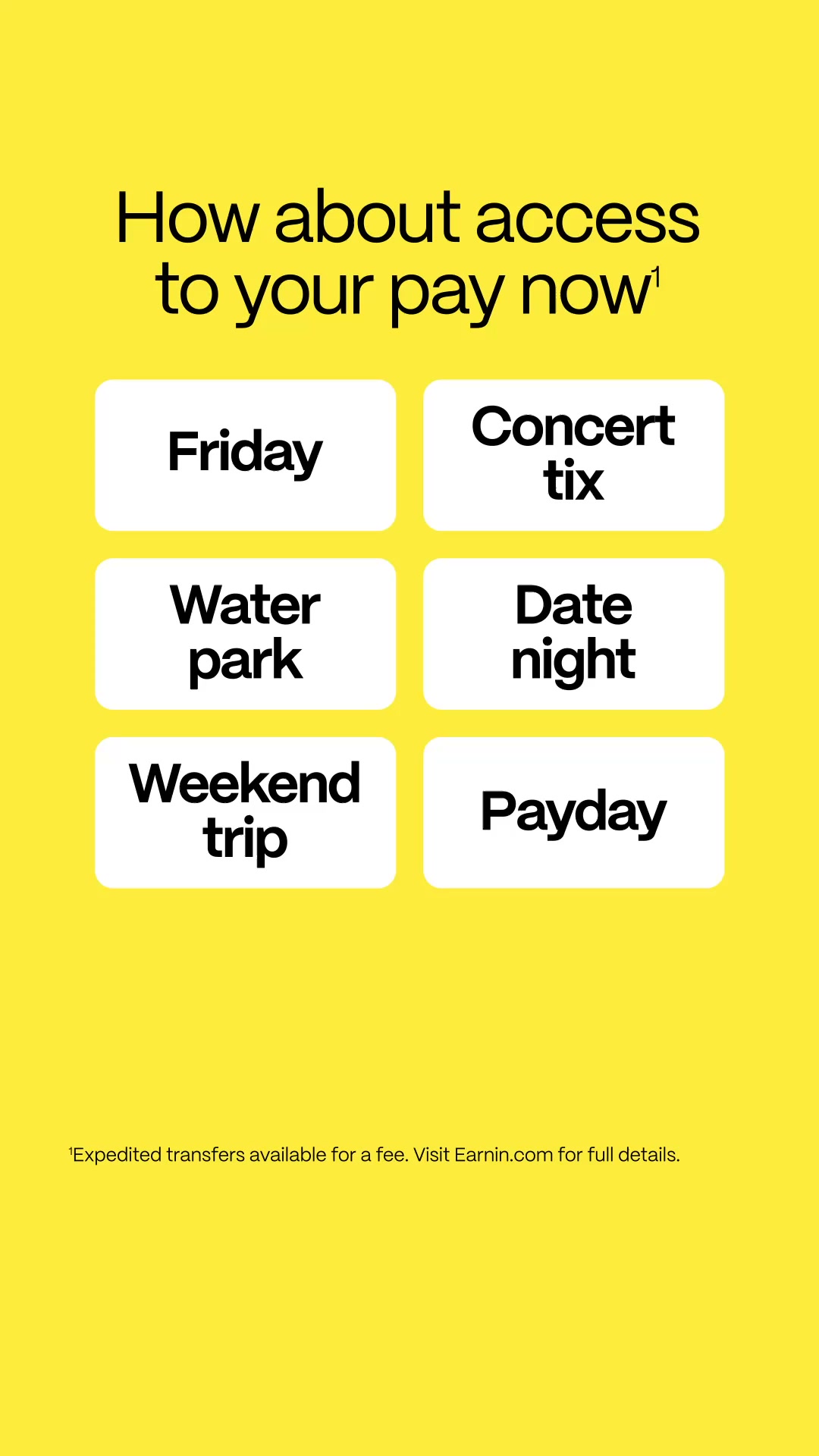 How about access to your pay now$^1$

Friday

Concert tix

Water park

Date night

Weekend trip

Payday

$^1$Expedited transfers available for a fee. Visit Earnin.com for full details.